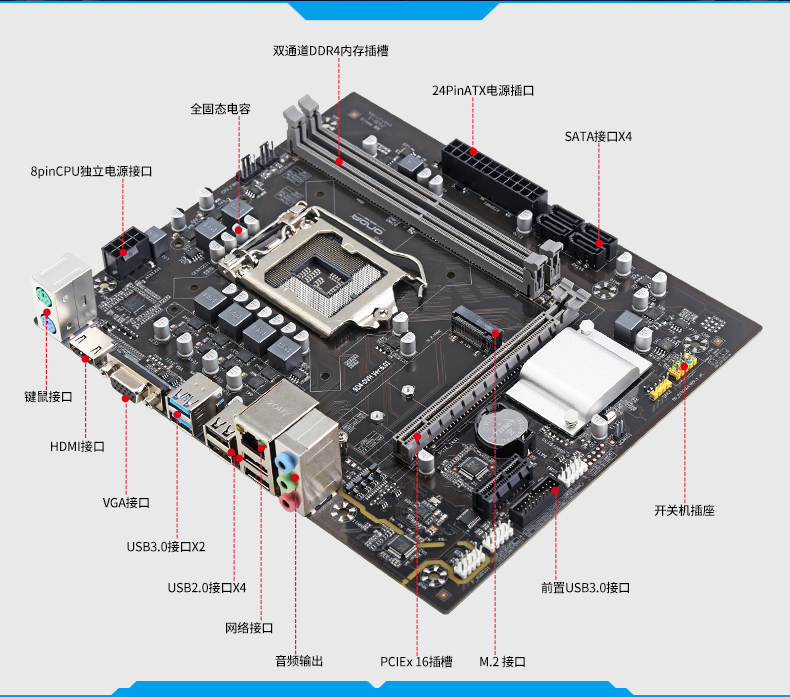 双通道DDR4内存插槽

24PinATX电源插口

全固态电容

SATA接口X4

8pinCPU独立电源接口

键鼠接口

HDMI接口

VGA接口

USB3.0接口X2

USB2.0接口X4

网络接口

音频输出

PCIEx 16插槽

M.2 接口

前置USB3.0接口

开关机插座